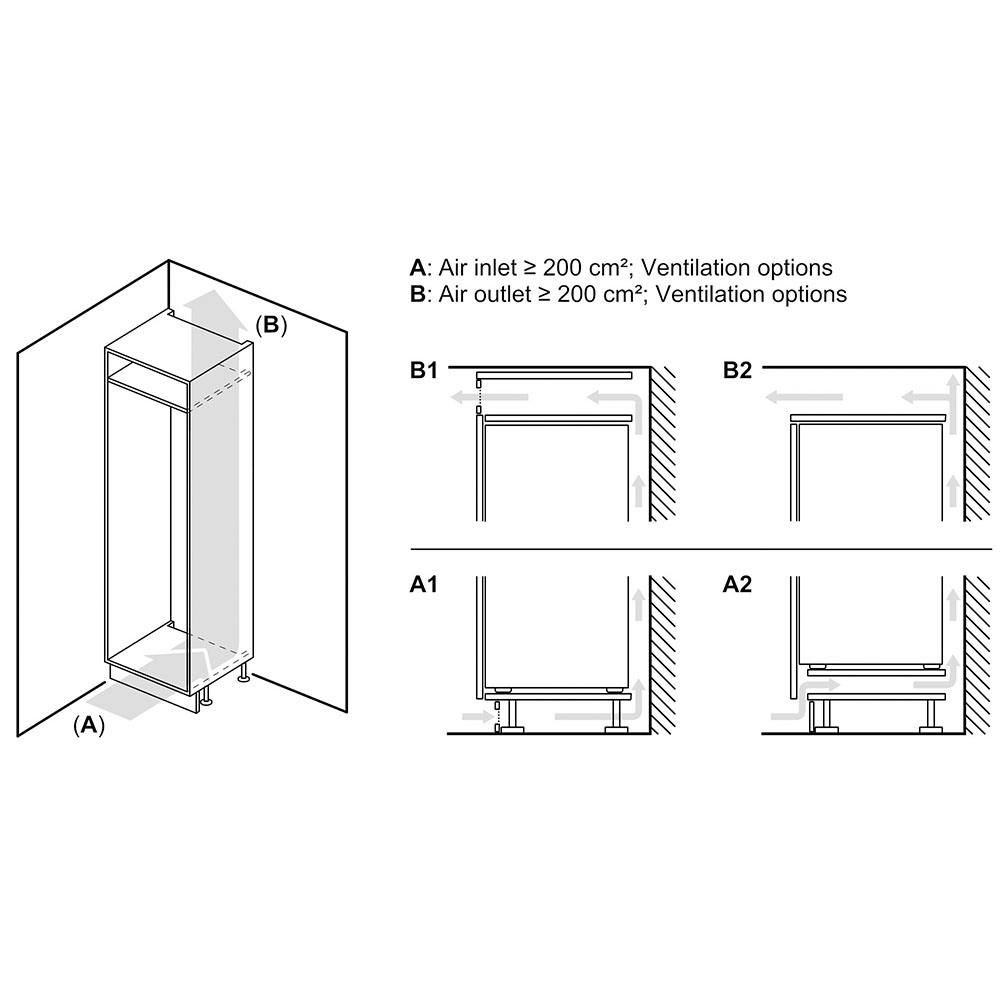 (B)

(A)

A: Air inlet ≥ 200 cm²; Ventilation options
B: Air outlet ≥ 200 cm²; Ventilation options

B1

B2

A1

A2