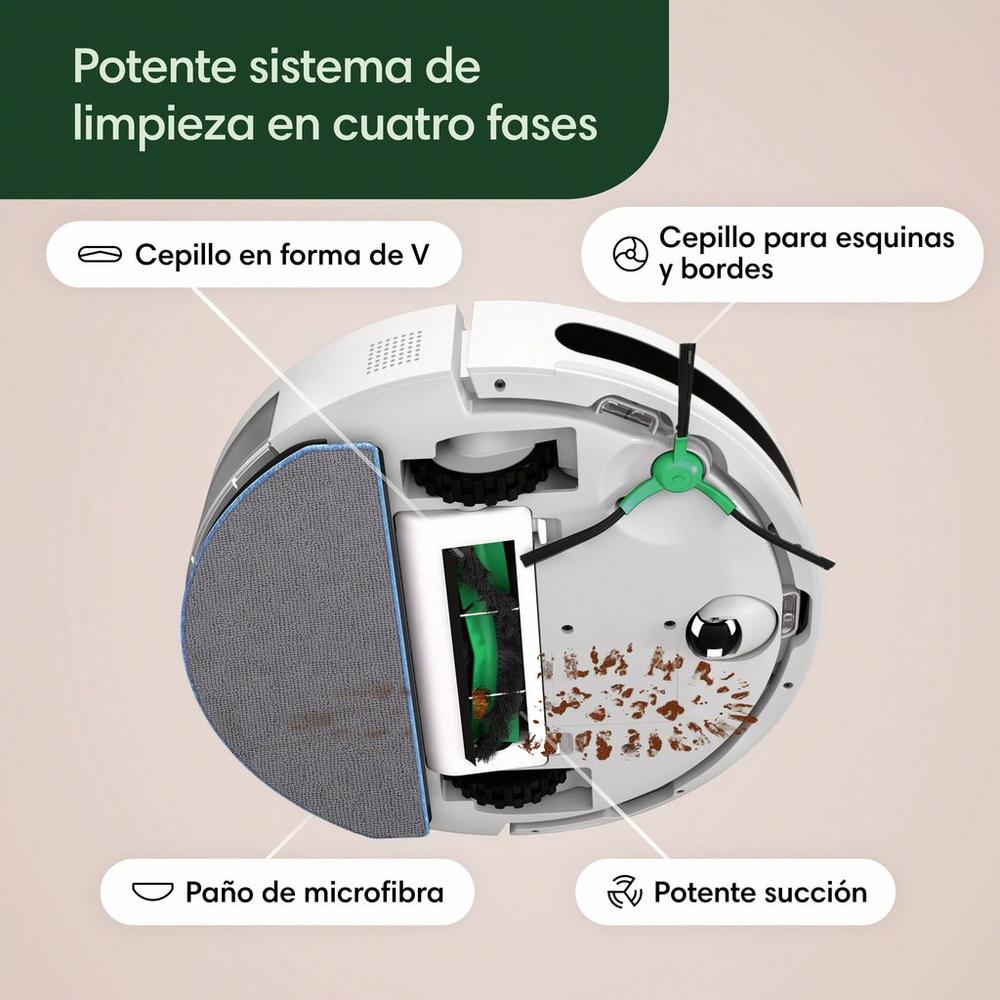 Potente sistema de limpieza en cuatro fases

Cepillo en forma de V

Cepillo para esquinas y bordes

Paño de microfibra

Potente succión