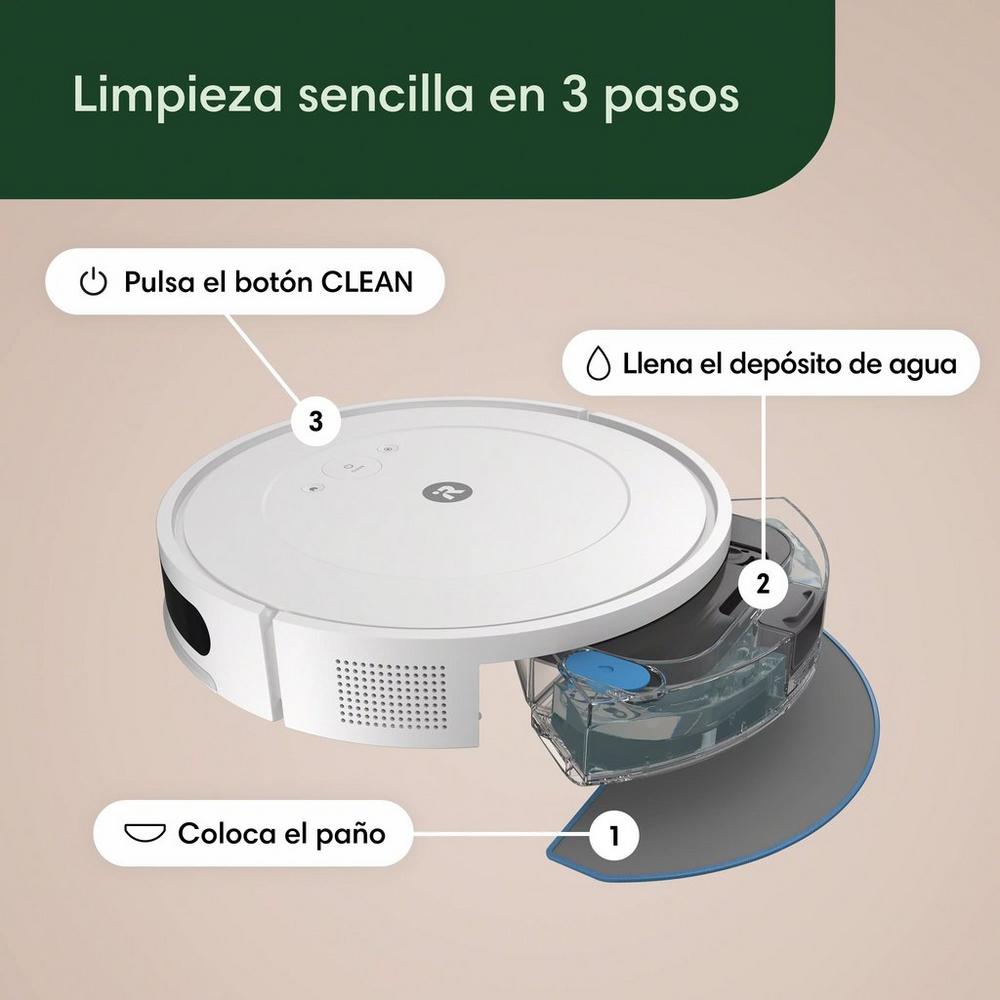 Limpieza sencilla en 3 pasos

Pulsa el botón CLEAN

Llena el depósito de agua

3

2

Coloca el paño

1