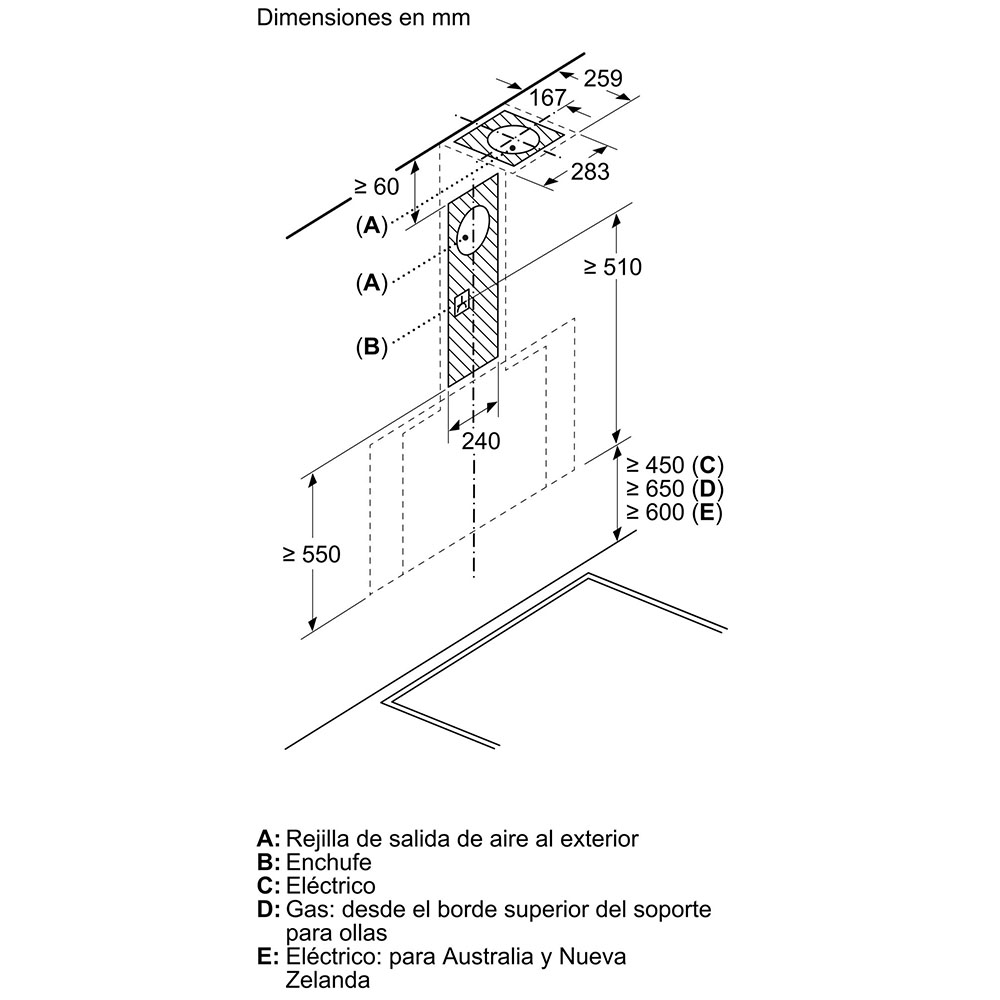 Dimensiones en mm

259
167
283
≥ 60
(A)
(A)
(B)
≥ 510
240
≥ 450 (C)
≥ 650 (D)
≥ 600 (E)
≥ 550

A: Rejilla de salida de aire al exterior
B: Enchufe
C: Eléctrico
D: Gas: desde el borde superior del soporte para ollas
E: Eléctrico: para Australia y Nueva Zelanda