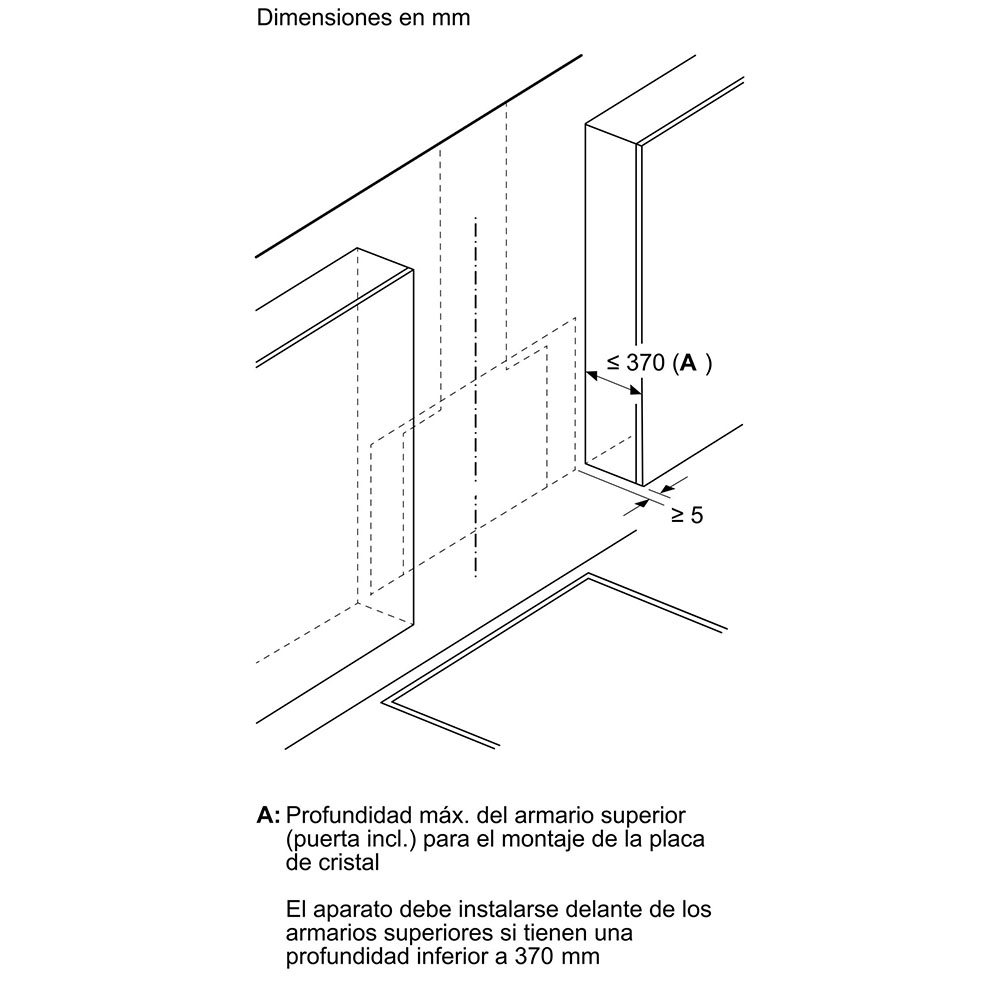 Dimensiones en mm

≤ 370 (**A** )

≥ 5

**A:** Profundidad máx. del armario superior (puerta incl.) para el montaje de la placa de cristal

El aparato debe instalarse delante de los armarios superiores si tienen una profundidad inferior a 370 mm