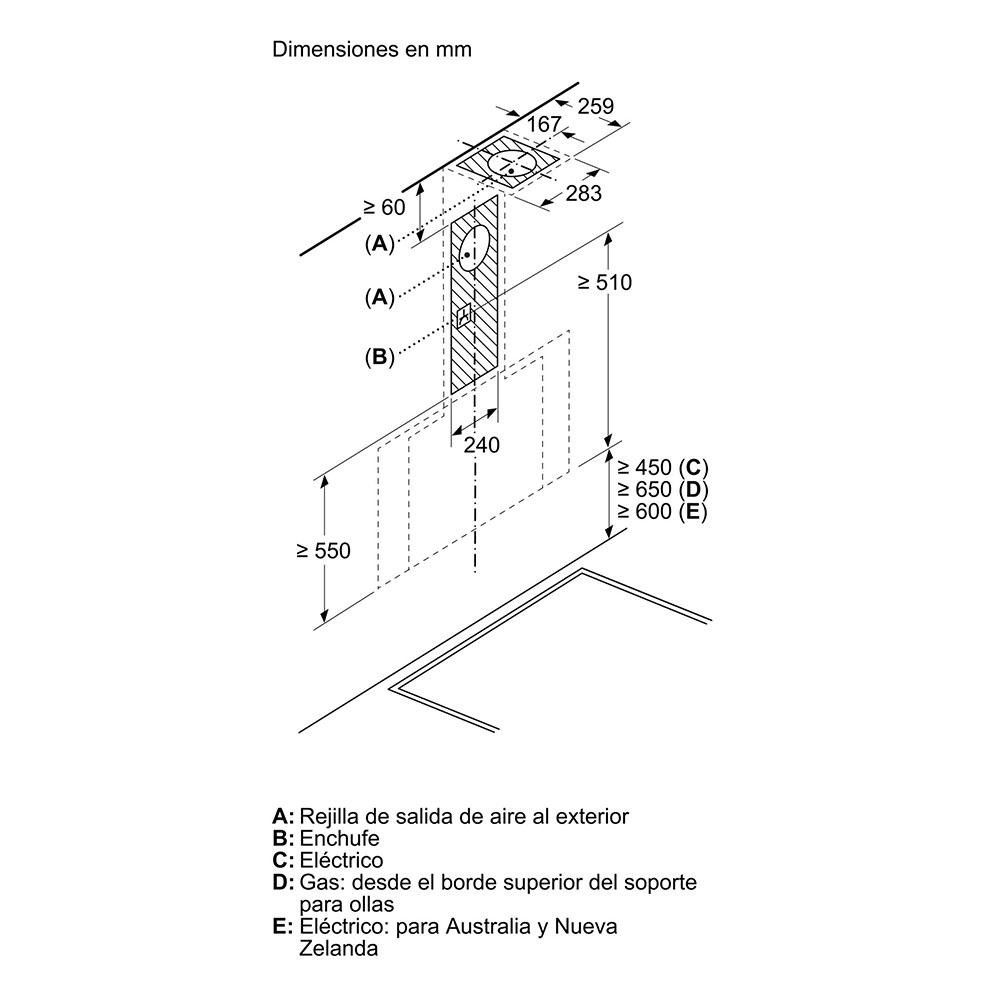 Dimensiones en mm

259
167
283
≥ 60
(A)
(A)
(B)
≥ 510
240
≥ 450 (C)
≥ 650 (D)
≥ 600 (E)
≥ 550

A: Rejilla de salida de aire al exterior
B: Enchufe
C: Eléctrico
D: Gas: desde el borde superior del soporte para ollas
E: Eléctrico: para Australia y Nueva Zelanda