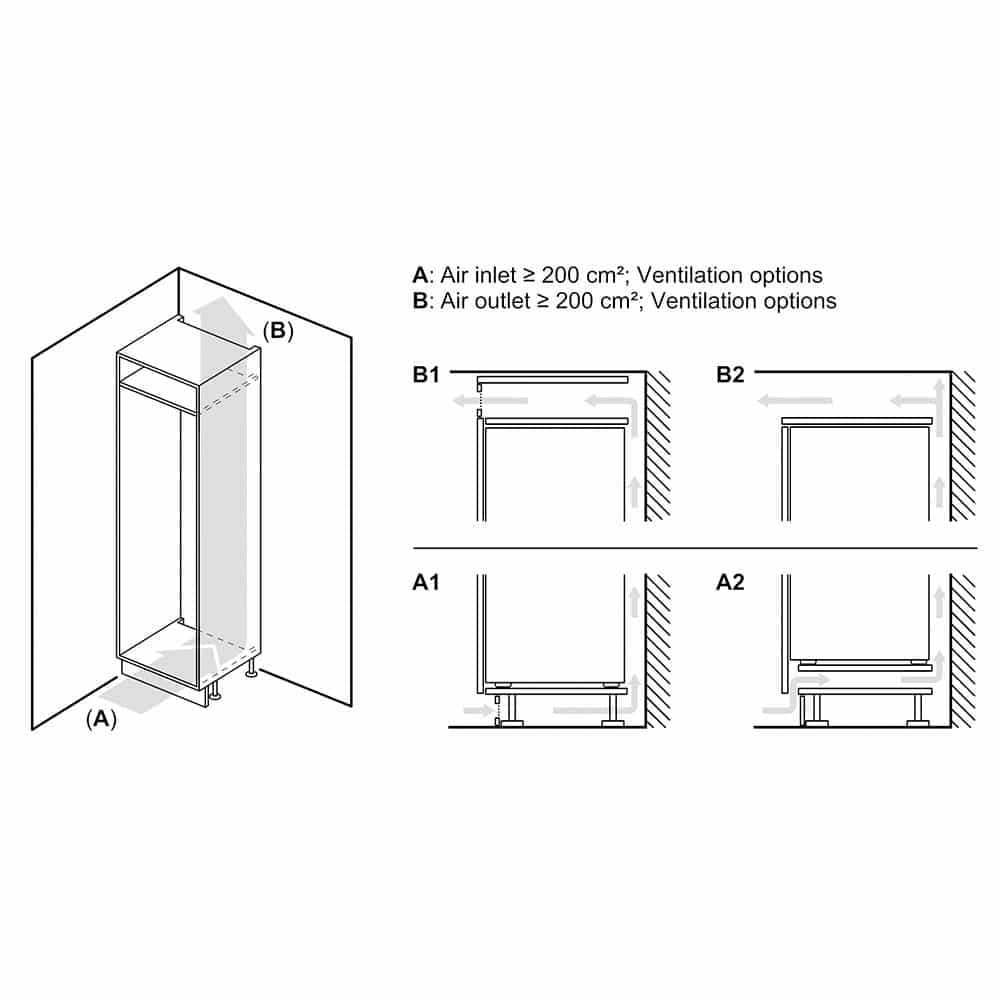 (B)

(A)

A: Air inlet ≥ 200 cm²; Ventilation options
B: Air outlet ≥ 200 cm²; Ventilation options

B1

B2

A1

A2