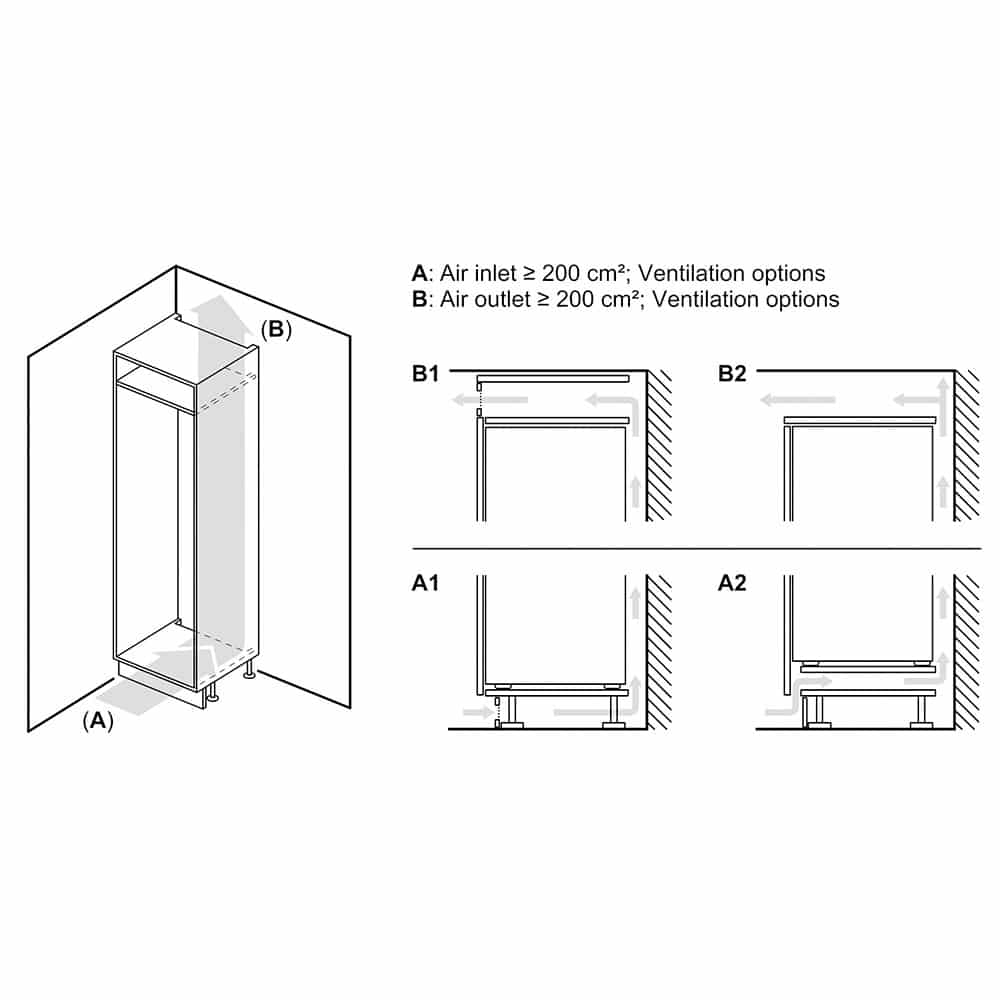 (B)

(A)

A: Air inlet ≥ 200 cm²; Ventilation options
B: Air outlet ≥ 200 cm²; Ventilation options

B1

B2

A1

A2