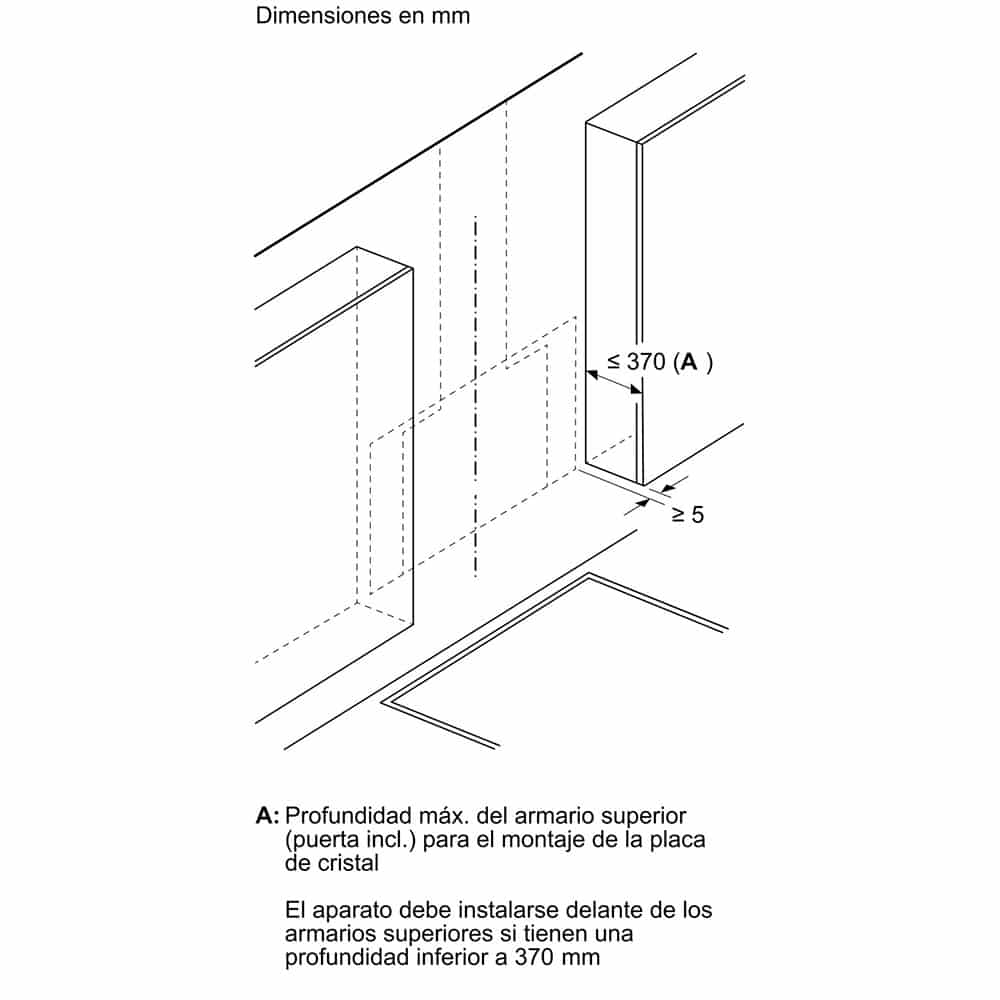 Dimensiones en mm

≤ 370 (A )

≥ 5

A: Profundidad máx. del armario superior (puerta incl.) para el montaje de la placa de cristal

El aparato debe instalarse delante de los armarios superiores si tienen una profundidad inferior a 370 mm