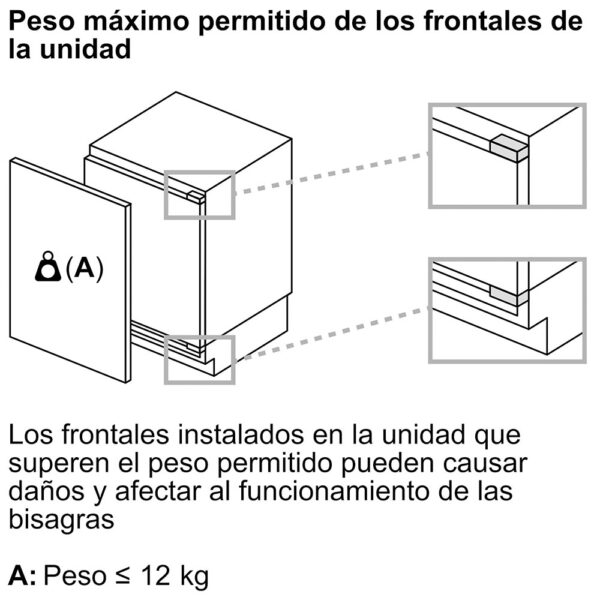 Peso máximo permitido de los frontales de la unidad

(A)

Los frontales instalados en la unidad que superen el peso permitido pueden causar daños y afectar al funcionamiento de las bisagras

A: Peso ≤ 12 kg