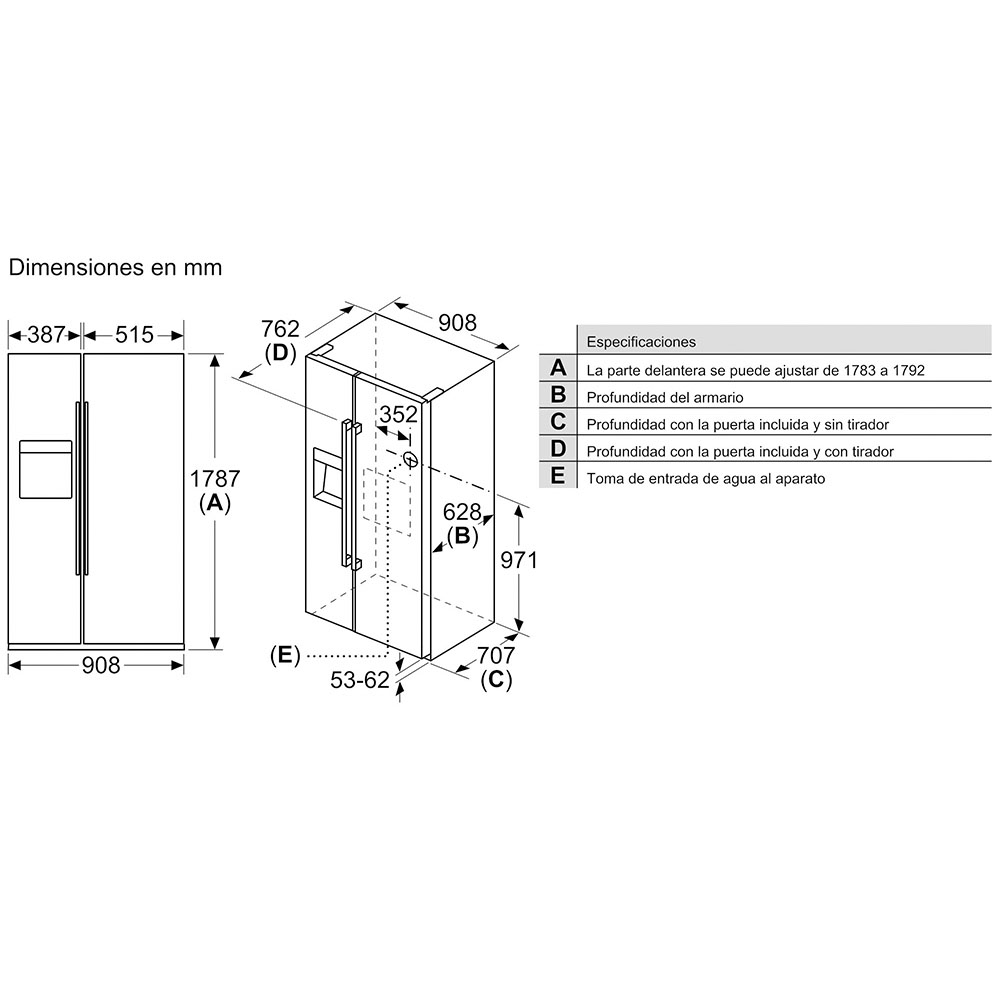 Dimensiones en mm

387
515
1787
(A)
908

762
(D)
908
352
628
(B)
971
(E)
53-62
707
(C)

| | Especificaciones |
|---|---|
| A | La parte delantera se puede ajustar de 1783 a 1792 |
| B | Profundidad del armario |
| C | Profundidad con la puerta incluida y sin tirador |
| D | Profundidad con la puerta incluida y con tirador |
| E | Toma de entrada de agua al aparato |