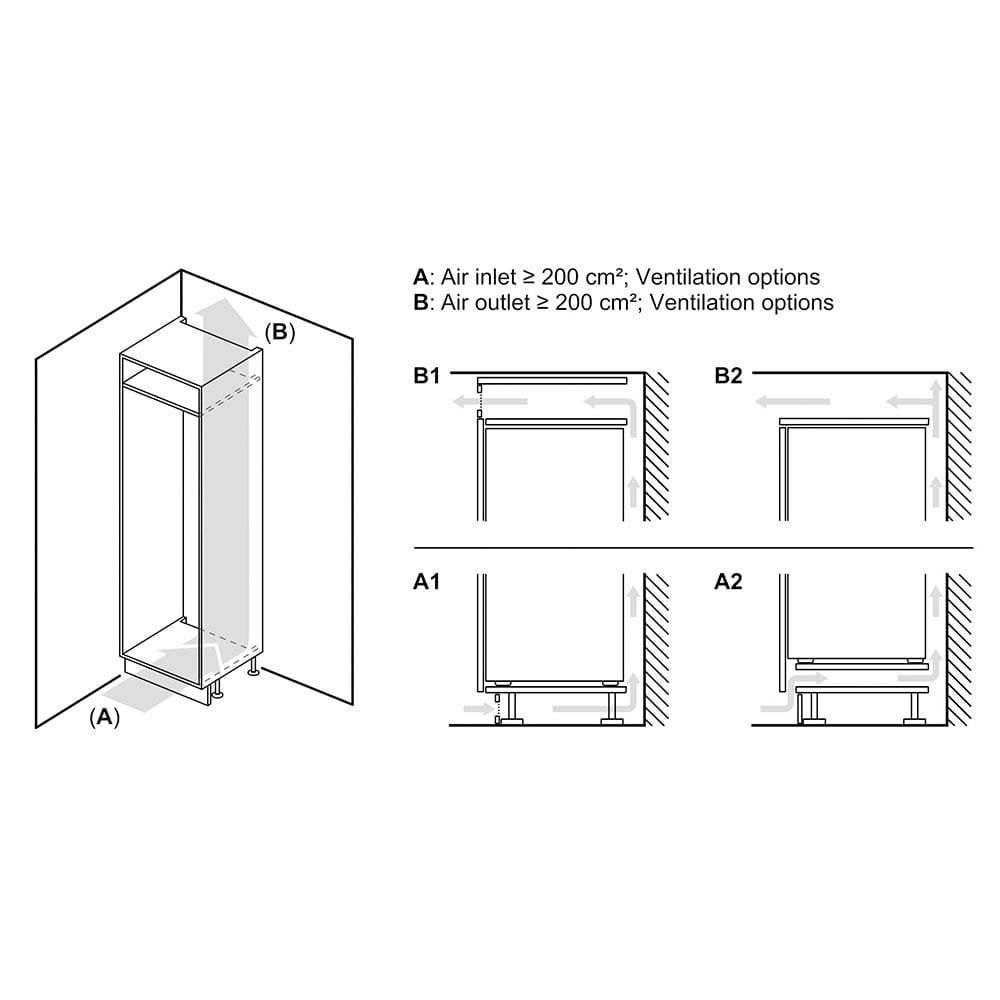 (B)

(A)

A: Air inlet ≥ 200 cm²; Ventilation options
B: Air outlet ≥ 200 cm²; Ventilation options

B1

B2

A1

A2