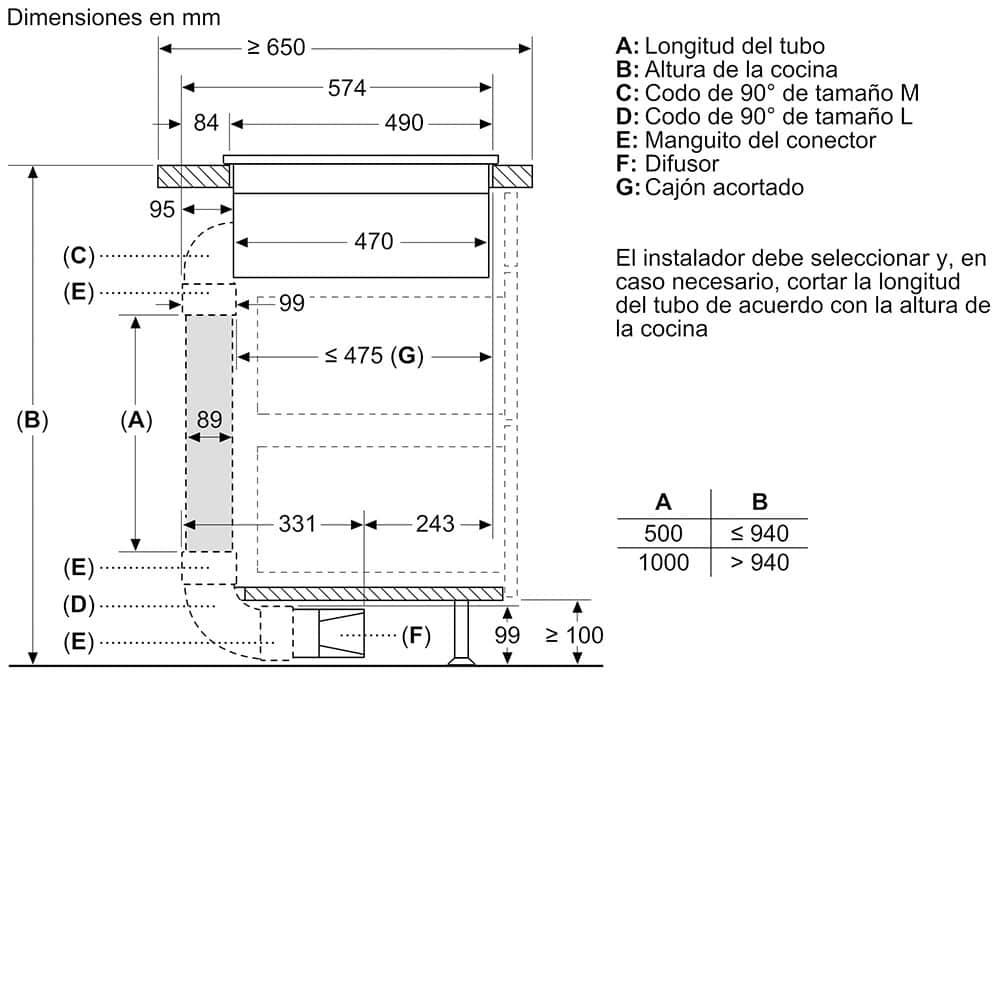 Dimensiones en mm

≥ 650
574
84
490
95
470
(C)
(E)
99
≤ 475 (G)
(B)
(A)
89
331
243
(E)
(D)
(E)
(F)
99
≥ 100

A: Longitud del tubo
B: Altura de la cocina
C: Codo de 90° de tamaño M
D: Codo de 90° de tamaño L
E: Manguito del conector
F: Difusor
G: Cajón acortado

El instalador debe seleccionar y, en caso necesario, cortar la longitud del tubo de acuerdo con la altura de la cocina

| A | B |
|---|---|
| 500 | ≤ 940 |
| 1000 | > 940 |