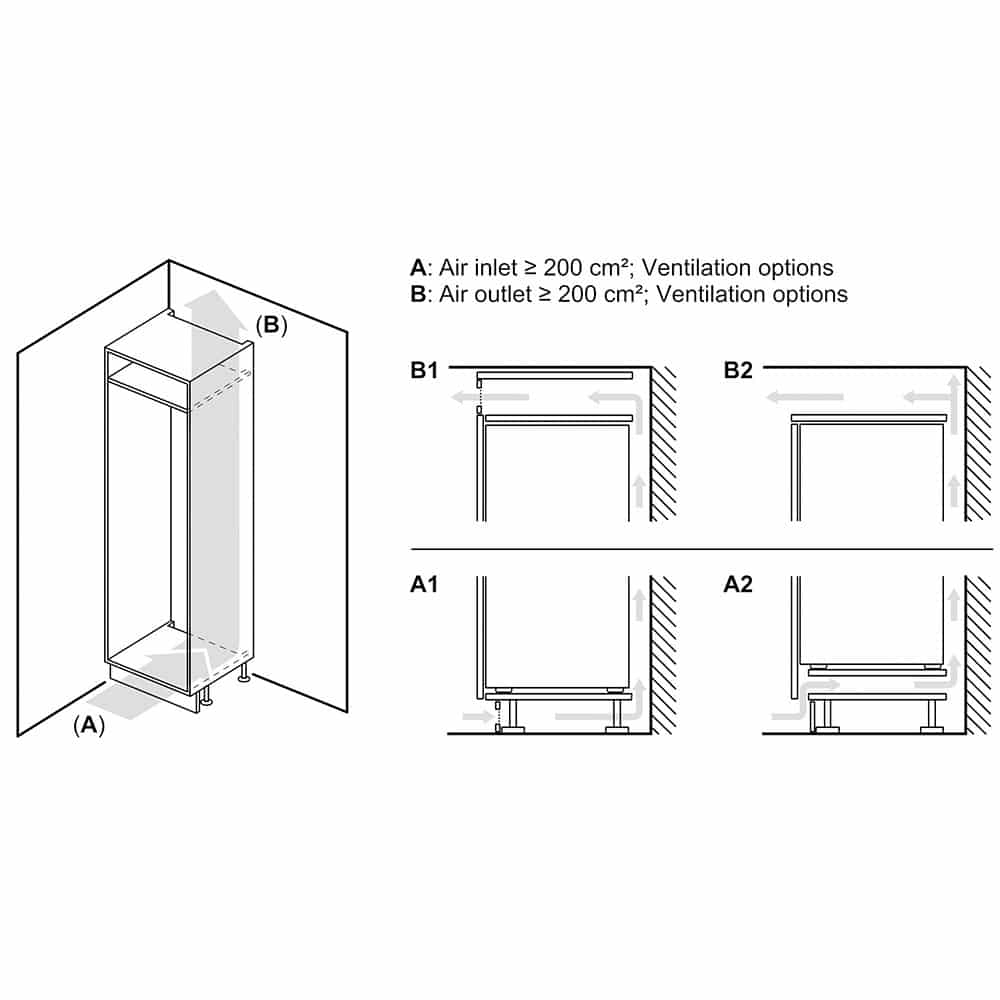 (B)

(A)

A: Air inlet ≥ 200 cm²; Ventilation options
B: Air outlet ≥ 200 cm²; Ventilation options

B1

B2

A1

A2