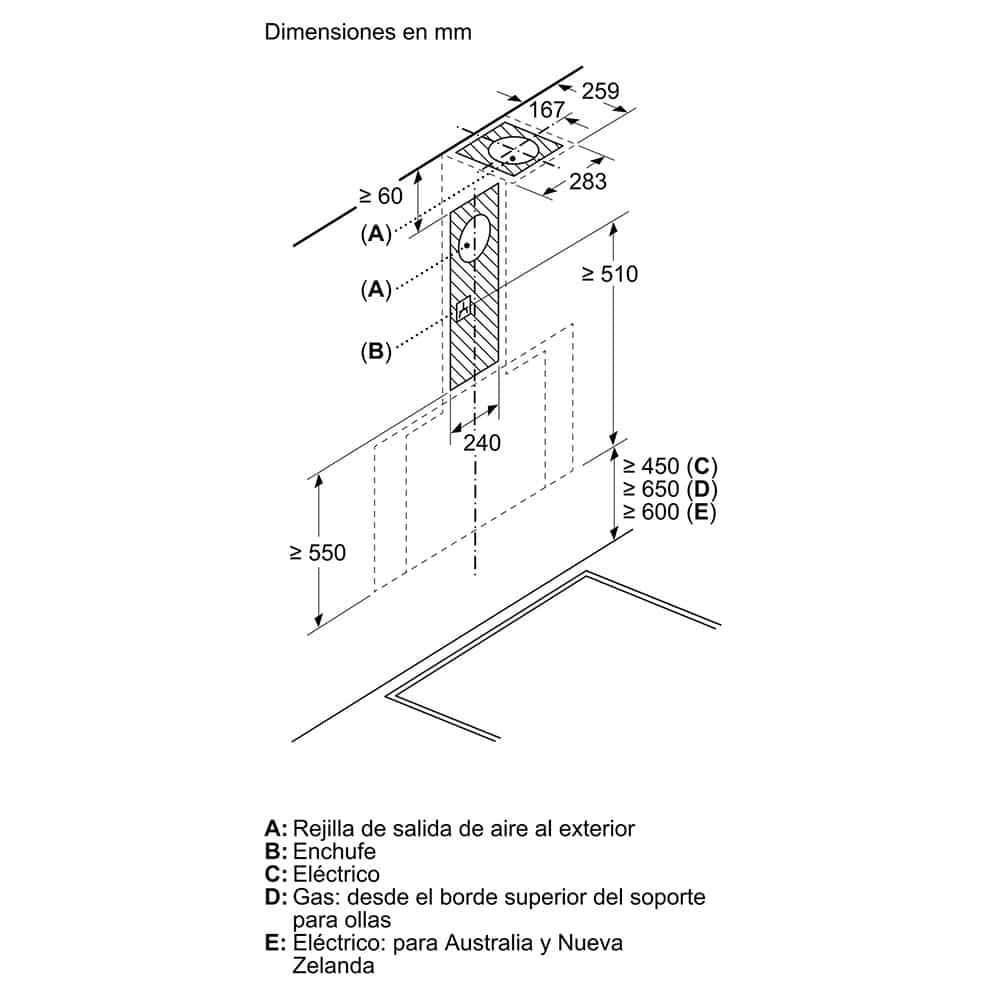 Dimensiones en mm

259
167
283
≥ 60
(A)
(A)
(B)
≥ 510
240
≥ 450 (C)
≥ 650 (D)
≥ 600 (E)
≥ 550

A: Rejilla de salida de aire al exterior
B: Enchufe
C: Eléctrico
D: Gas: desde el borde superior del soporte para ollas
E: Eléctrico: para Australia y Nueva Zelanda