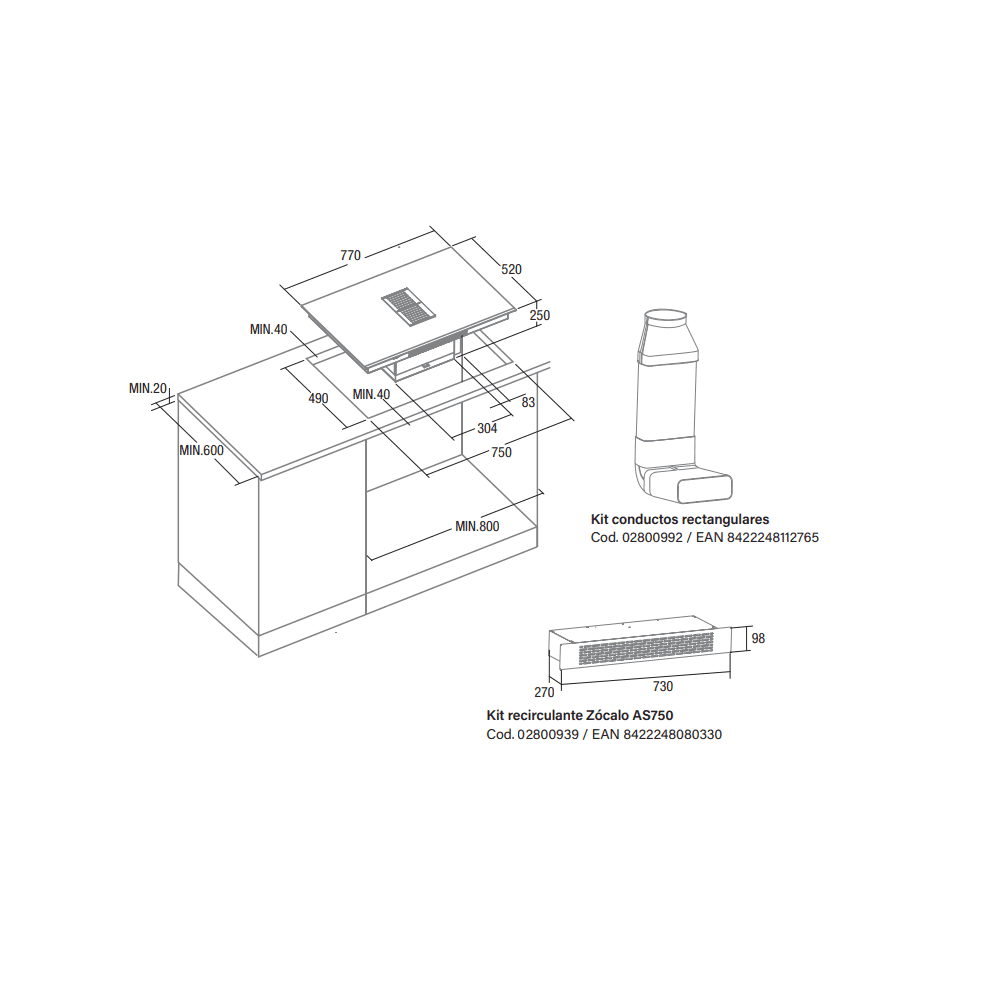 770
520
250
MIN.40
MIN.20
490
MIN.40
83
304
750
MIN.600
MIN.800

Kit conductos rectangulares
Cod. 02800992 / EAN 8422248112765

98
270
730

Kit recirculante Zócalo AS750
Cod. 02800939 / EAN 8422248080330